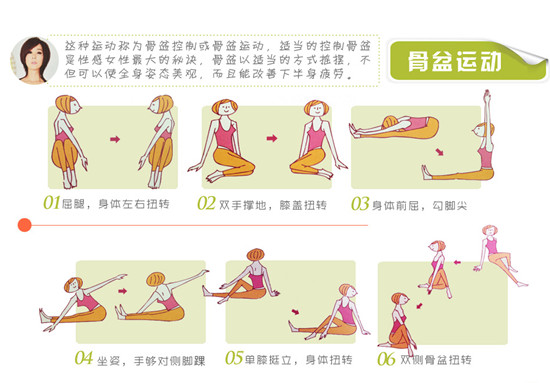 这种运动称为骨盆控制或骨盆运动，适当的控制骨盆是性感女性最大的秘诀，骨盆以适当的方式摇摆，不但可以使全身姿态美观，而且能改善下半身疲劳。

骨盆运动

01 屈腿，身体左右扭转

02 双手撑地，膝盖扭转

03 身体前屈，勾脚尖

04 坐姿，手够对侧脚踝

05 单膝挺立，身体扭转

06 双侧骨盆扭转